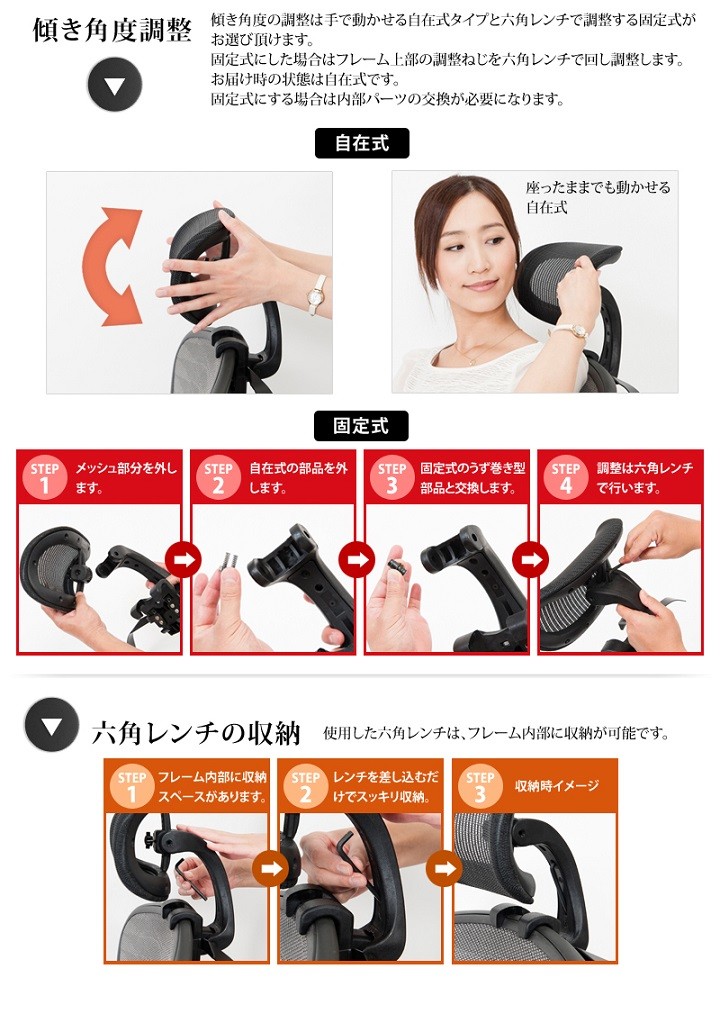 傾き角度調整

傾き角度の調整は手で動かせる自在式タイプと六角レンチで調整する固定式がお選び頂けます。
固定式にした場合はフレーム上部の調整ねじを六角レンチで回し調整します。
お届け時の状態は自在式です。
固定式にする場合は内部パーツの交換が必要になります。

自在式

座ったままでも動かせる自在式

固定式

STEP 1 メッシュ部分を外します。

STEP 2 自在式の部品を外します。

STEP 3 固定式のうず巻き型部品と交換します。

STEP 4 調整は六角レンチで行います。

六角レンチの収納

使用した六角レンチは、フレーム内部に収納が可能です。

STEP 1 フレーム内部に収納スペースがあります。

STEP 2 レンチを差し込むだけでスッキリ収納。

STEP 3 収納時イメージ